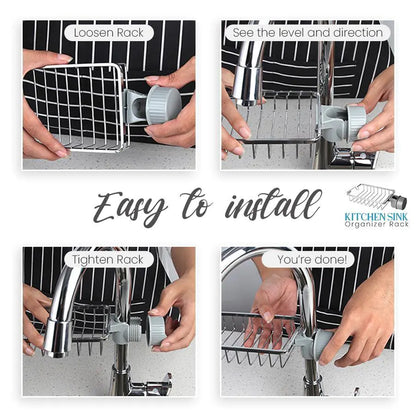 Loosen Rack

See the level and direction

Easy to install

KITCHEN SINK
Organizer Rack

Tighten Rack

You're done!